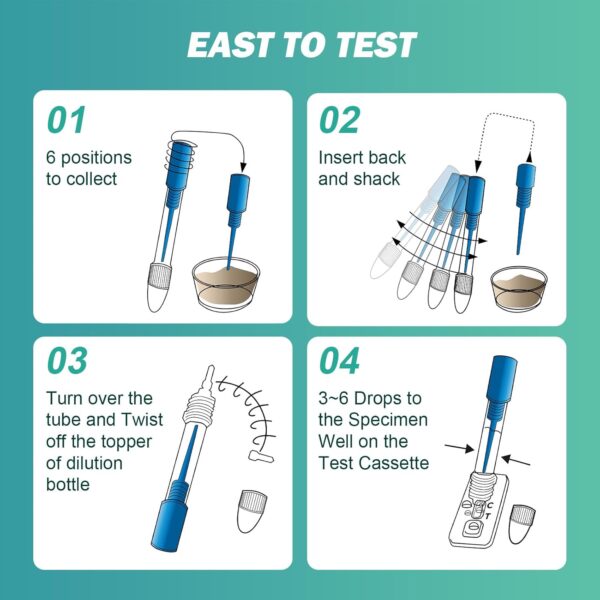 EAST TO TEST

01
6 positions to collect

02
Insert back and shack

03
Turn over the tube and Twist off the topper of dilution bottle

04
3~6 Drops to the Specimen Well on the Test Cassette

C
T